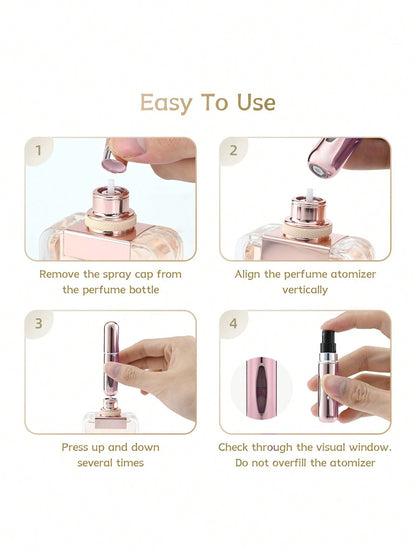 Easy To Use

1

Remove the spray cap from the perfume bottle

2

Align the perfume atomizer vertically

3

Press up and down several times

4

Check through the visual window. Do not overfill the atomizer